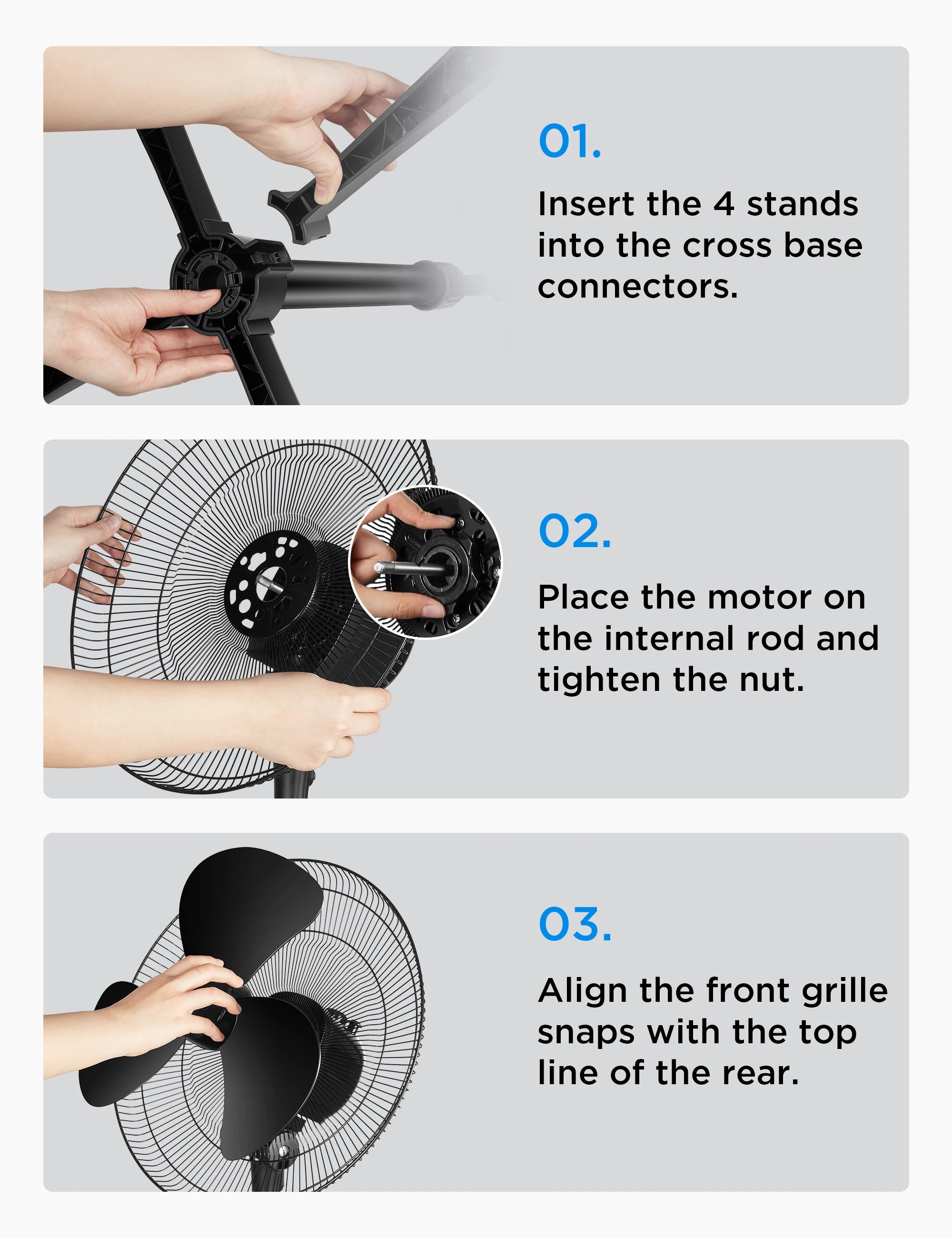 01.

Insert the 4 stands into the cross base connectors.

02.

Place the motor on the internal rod and tighten the nut.

03.

Align the front grille snaps with the top line of the rear.