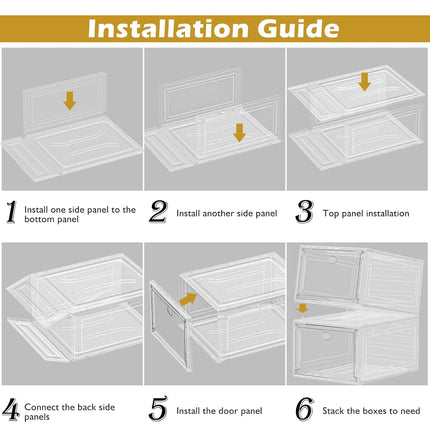 Installation Guide

1 Install one side panel to the bottom panel

2 Install another side panel

3 Top panel installation

4 Connect the back side panels

5 Install the door panel

6 Stack the boxes to need