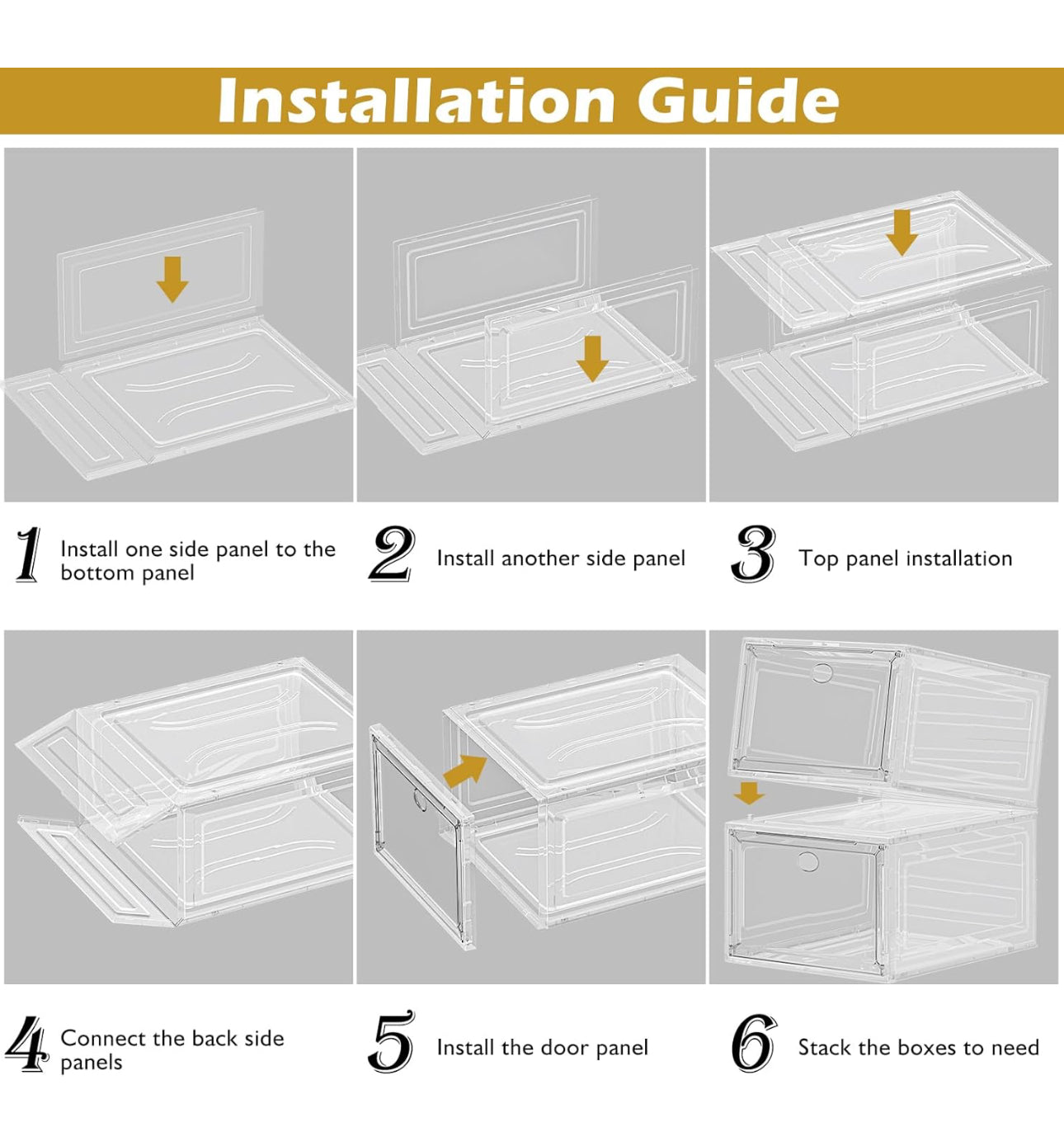 Installation Guide

1 Install one side panel to the bottom panel

2 Install another side panel

3 Top panel installation

4 Connect the back side panels

5 Install the door panel

6 Stack the boxes to need